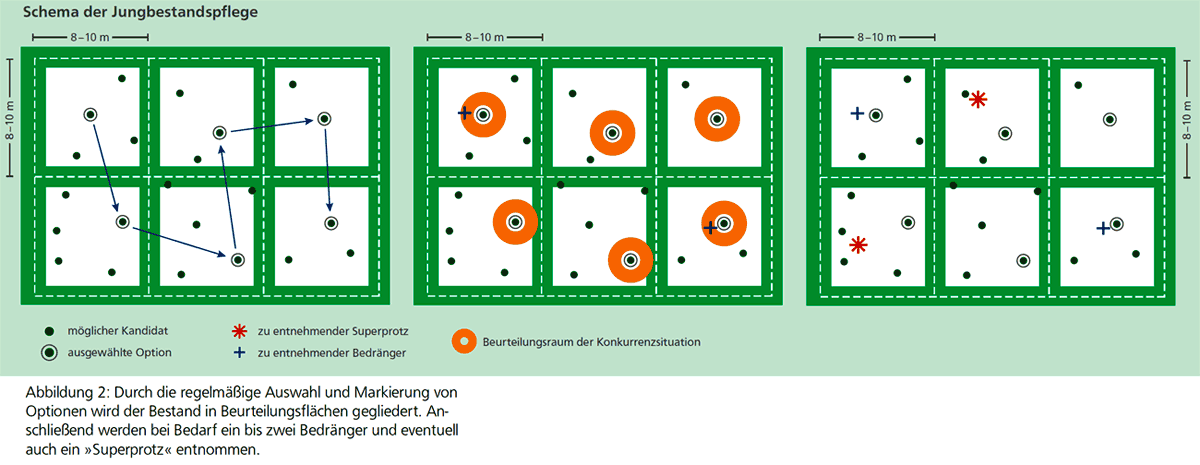 Schema der Jungbestandspflege

8–10 m

8–10 m

8–10 m

8–10 m

8–10 m

möglicher Kandidat

ausgewählte Option

zu entnehmender Superprotz

zu entnehmender Bedränger

Beurteilungsraum der Konkurrenzsituation

Abbildung 2: Durch die regelmäßige Auswahl und Markierung von Optionen wird der Bestand in Beurteilungsflächen gegliedert. Anschließend werden bei Bedarf ein bis zwei Bedränger und eventuell auch ein »Superprotz« entnommen.