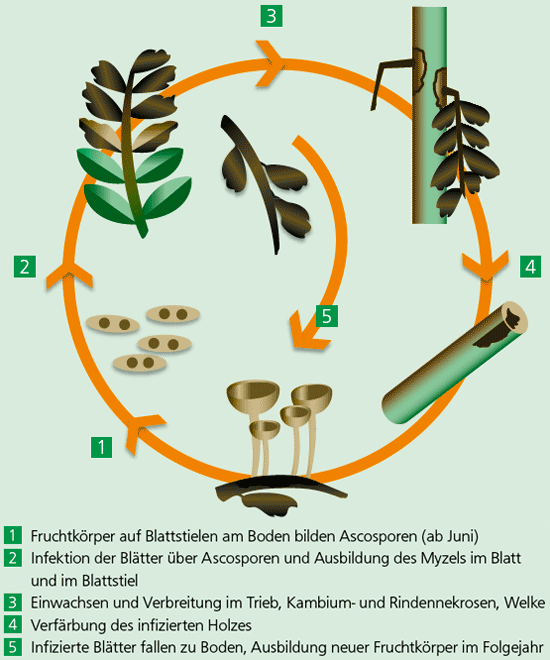 3

2

4

5

1

1 Fruchtkörper auf Blattstielen am Boden bilden Ascosporen (ab Juni)
2 Infektion der Blätter über Ascosporen und Ausbildung des Myzels im Blatt und im Blattstiel
3 Einwachsen und Verbreitung im Trieb, Kambium- und Rindennekrosen, Welke
4 Verfärbung des infizierten Holzes
5 Infizierte Blätter fallen zu Boden, Ausbildung neuer Fruchtkörper im Folgejahr