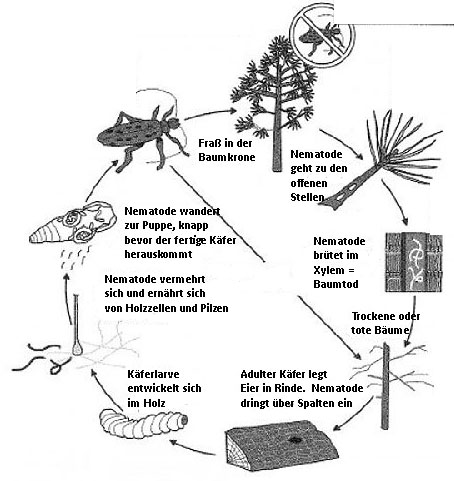 Fraß in der Baumkrone

Nematode geht zu den offenen Stellen

Nematode brütet im Xylem = Baumtod

Trockene oder tote Bäume

Adulter Käfer legt Eier in Rinde. Nematode dringt über Spalten ein

Käferlarve entwickelt sich im Holz

Nematode vermehrt sich und ernährt sich von Holzzellen und Pilzen

Nematode wandert zur Puppe, knapp bevor der fertige Käfer herauskommt