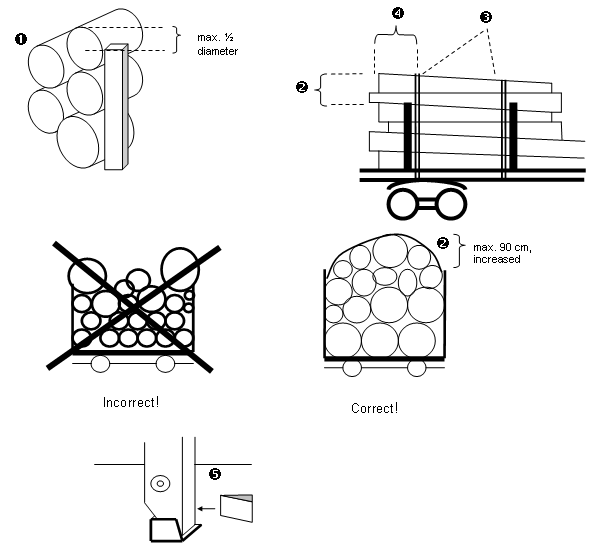 ❶
max. ½ diameter

❹
❸
❷

❷
max. 90 cm, increased

Incorrect!

Correct!

❺