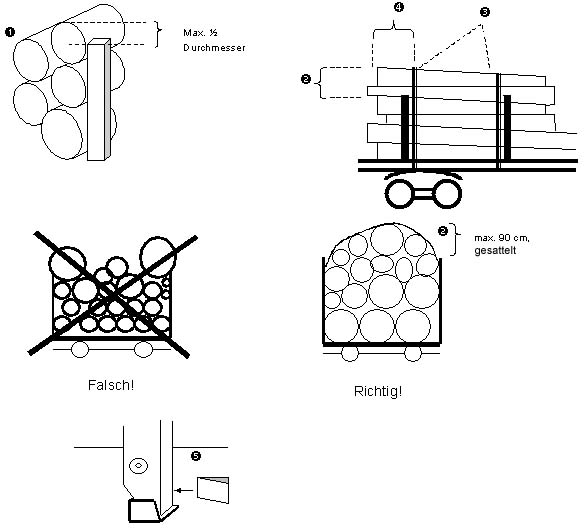 ❶

Max. ½ Durchmesser

❹

❸

❷

❷

max. 90 cm, gesattelt

Falsch!

Richtig!

❺