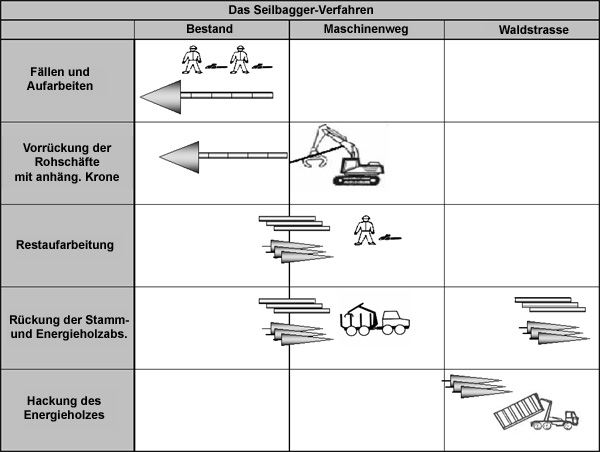 Das Seilbagger-Verfahren

| | Bestand | Maschinenweg | Waldstrasse |
|---|---|---|---|
| Fällen und Aufarbeiten | | | |
| Vorrückung der Rohschäfte mit anhäng. Krone | | | |
| Restaufarbeitung | | | |
| Rückung der Stamm- und Energieholzabs. | | | |
| Hackung des Energieholzes | | | |