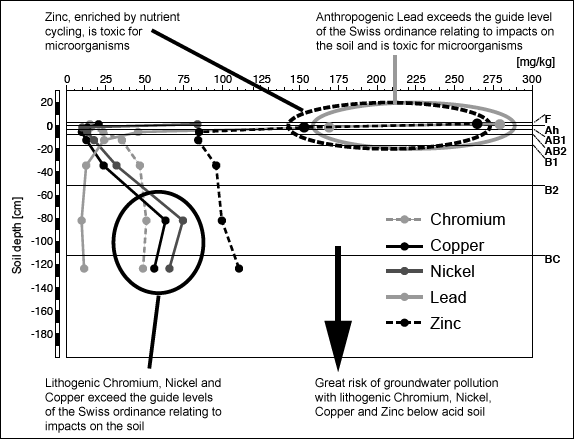 Zinc, enriched by nutrient cycling, is toxic for microorganisms

Anthropogenic Lead exceeds the guide level of the Swiss ordinance relating to impacts on the soil and is toxic for microorganisms

[mg/kg]

0 25 50 75 100 125 150 175 200 225 250 275 300

Soil depth [cm]

20
0
-20
-40
-60
-80
-100
-120
-140
-160
-180

F
Ah
AB1
AB2
B1
B2
BC

Chromium
Copper
Nickel
Lead
Zinc

Lithogenic Chromium, Nickel and Copper exceed the guide levels of the Swiss ordinance relating to impacts on the soil

Great risk of groundwater pollution with lithogenic Chromium, Nickel, Copper and Zinc below acid soil