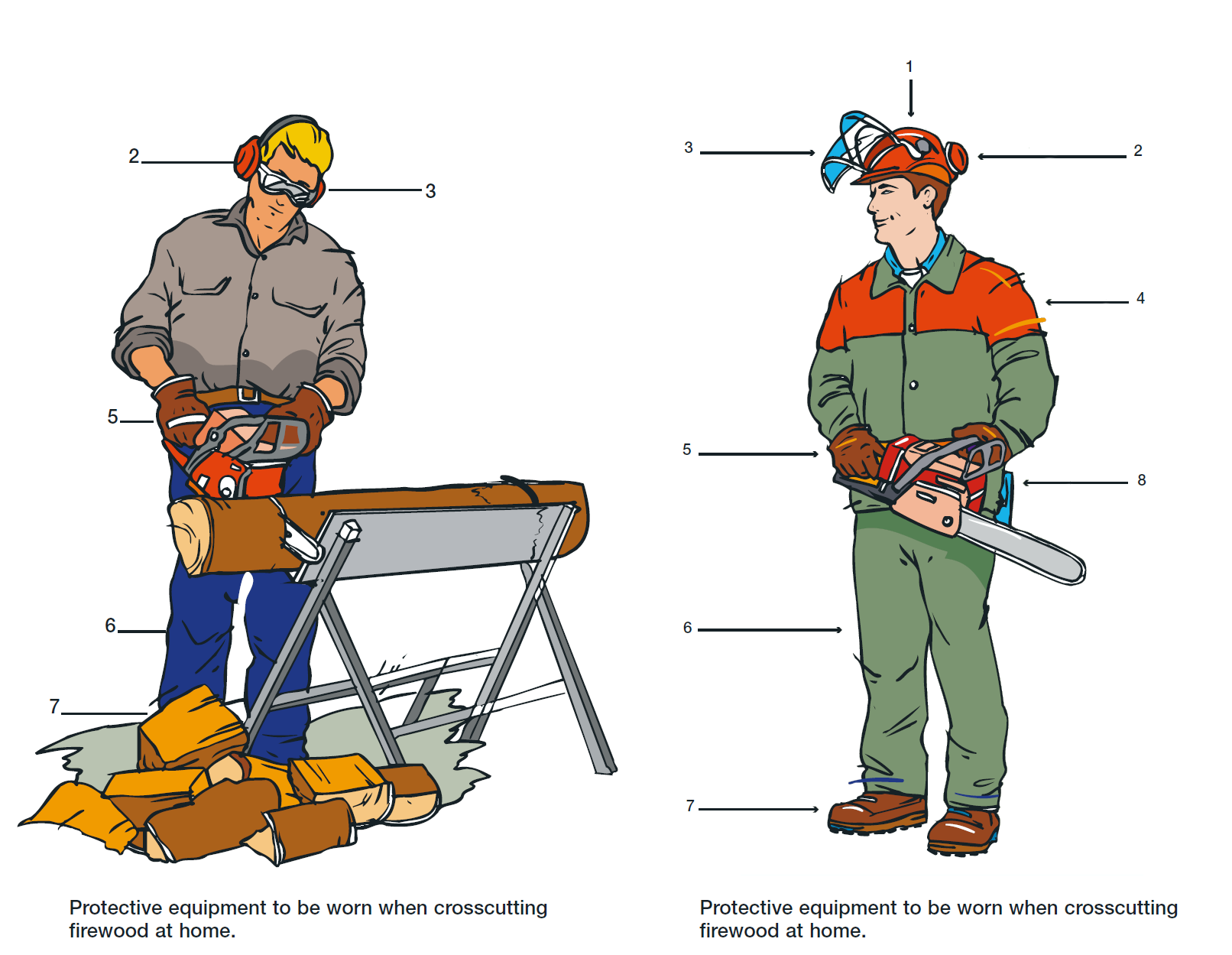 2
3
5
6
7

Protective equipment to be worn when crosscutting firewood at home.

1
3
2
4
5
8
6
7

Protective equipment to be worn when crosscutting firewood at home.