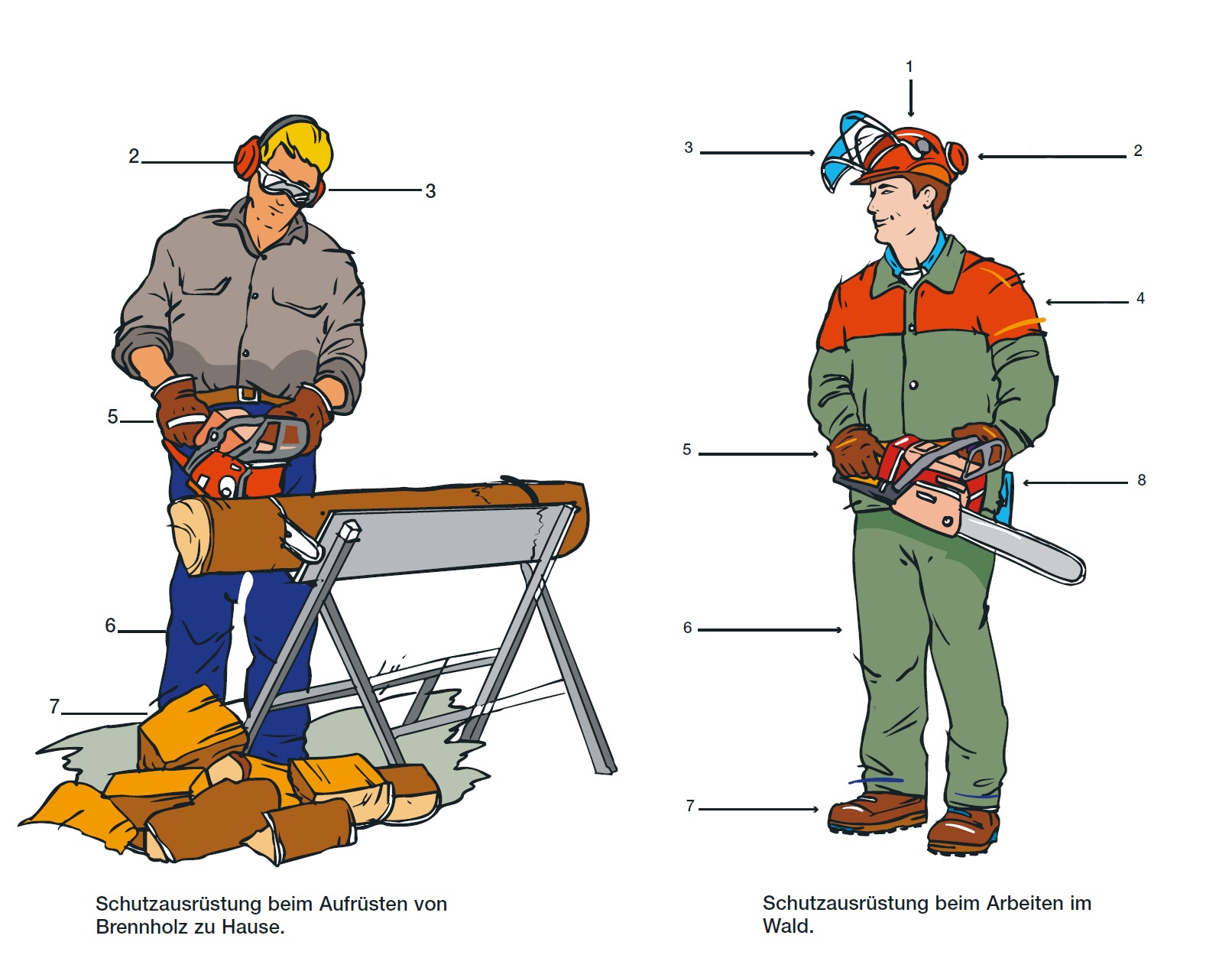 2
3
5
6
7

Schutzausrüstung beim Aufrüsten von Brennholz zu Hause.

1
3
2
4
5
8
6
7

Schutzausrüstung beim Arbeiten im Wald.