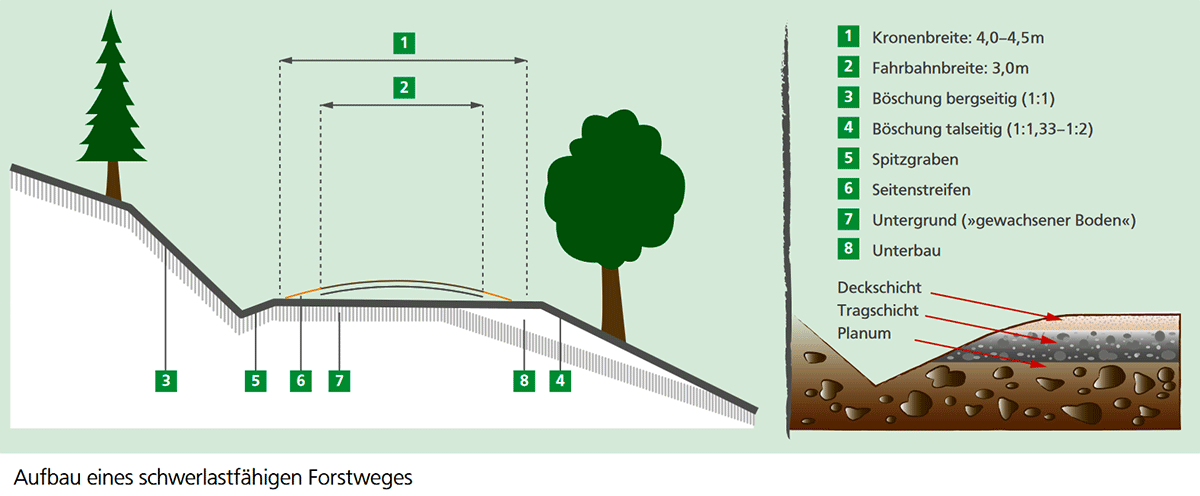 1

2

3 5 6 7 8 4

1 Kronenbreite: 4,0–4,5m
2 Fahrbahnbreite: 3,0m
3 Böschung bergseitig (1:1)
4 Böschung talseitig (1:1,33–1:2)
5 Spitzgraben
6 Seitenstreifen
7 Untergrund (»gewachsener Boden«)
8 Unterbau

Deckschicht
Tragschicht
Planum

Aufbau eines schwerlastfähigen Forstweges