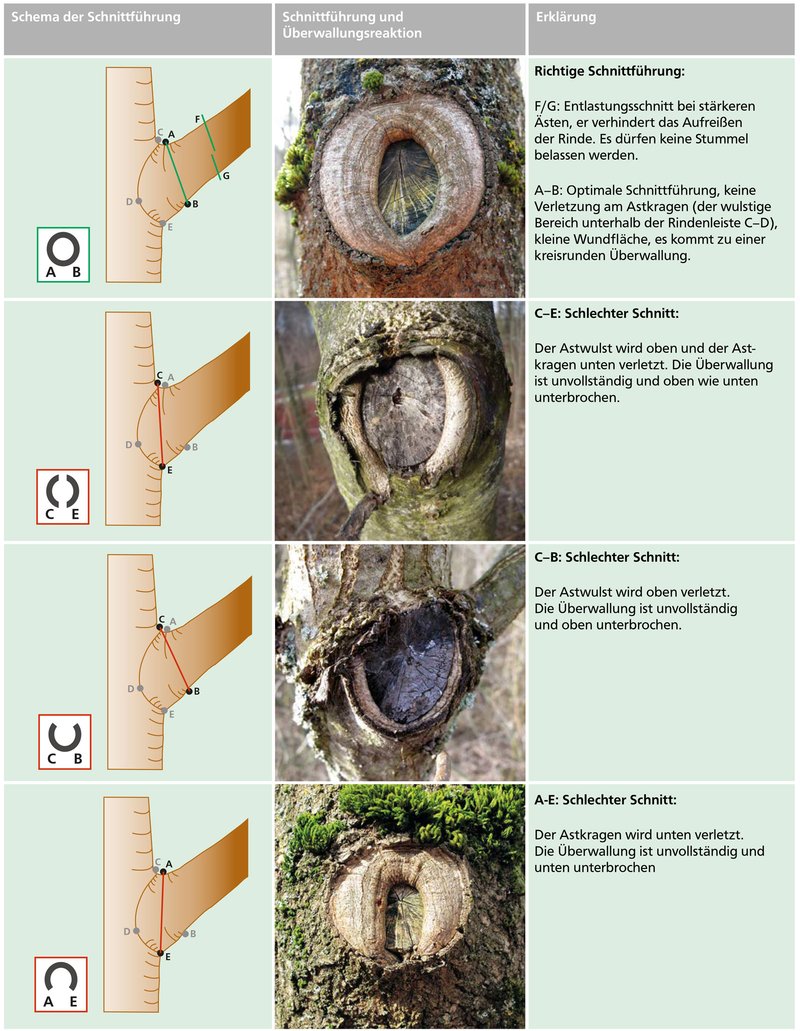 | Schema der Schnittführung | Schnittführung und Überwallungsreaktion | Erklärung |
|---|---|---|
| C A F G D B E A B | | **Richtige Schnittführung:** F/G: Entlastungsschnitt bei stärkeren Ästen, er verhindert das Aufreißen der Rinde. Es dürfen keine Stummel belassen werden. A–B: Optimale Schnittführung, keine Verletzung am Astkragen (der wulstige Bereich unterhalb der Rindenleiste C–D), kleine Wundfläche, es kommt zu einer kreisrunden Überwallung. |
| C A D B E C E | | **C–E: Schlechter Schnitt:** Der Astwulst wird oben und der Astkragen unten verletzt. Die Überwallung ist unvollständig und oben wie unten unterbrochen. |
| C A D B E C B | | **C–B: Schlechter Schnitt:** Der Astwulst wird oben verletzt. Die Überwallung ist unvollständig und oben unterbrochen. |
| C A D B E A E | | **A-E: Schlechter Schnitt:** Der Astkragen wird unten verletzt. Die Überwallung ist unvollständig und unten unterbrochen |