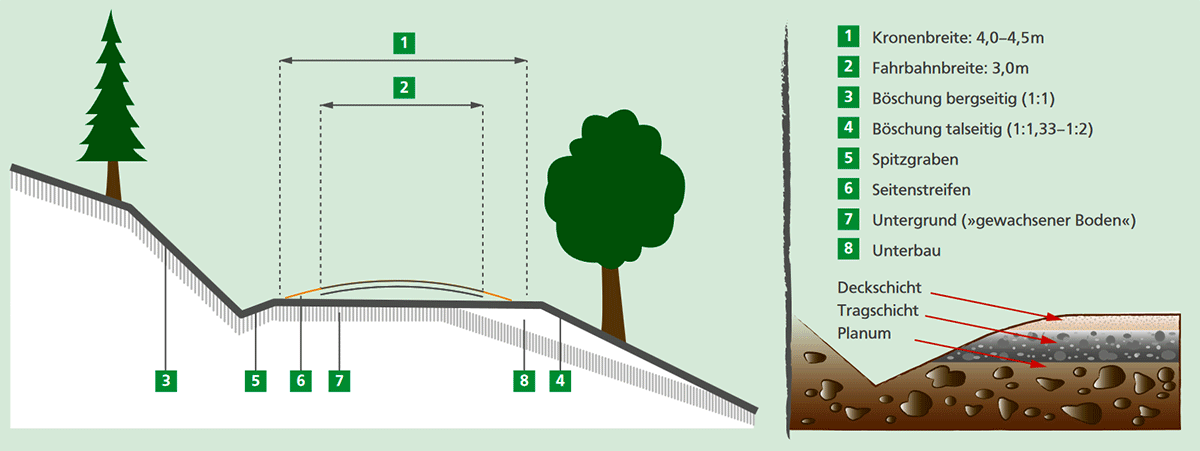 1

2

3 5 6 7 8 4

1 Kronenbreite: 4,0–4,5m
2 Fahrbahnbreite: 3,0m
3 Böschung bergseitig (1:1)
4 Böschung talseitig (1:1,33–1:2)
5 Spitzgraben
6 Seitenstreifen
7 Untergrund (»gewachsener Boden«)
8 Unterbau

Deckschicht
Tragschicht
Planum