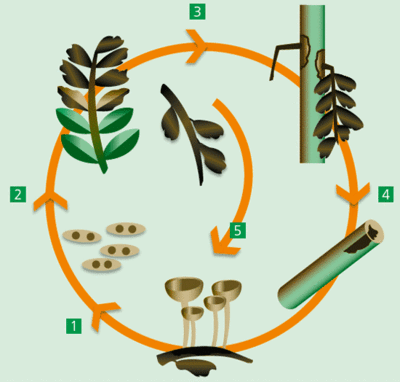 3
2
4
5
1