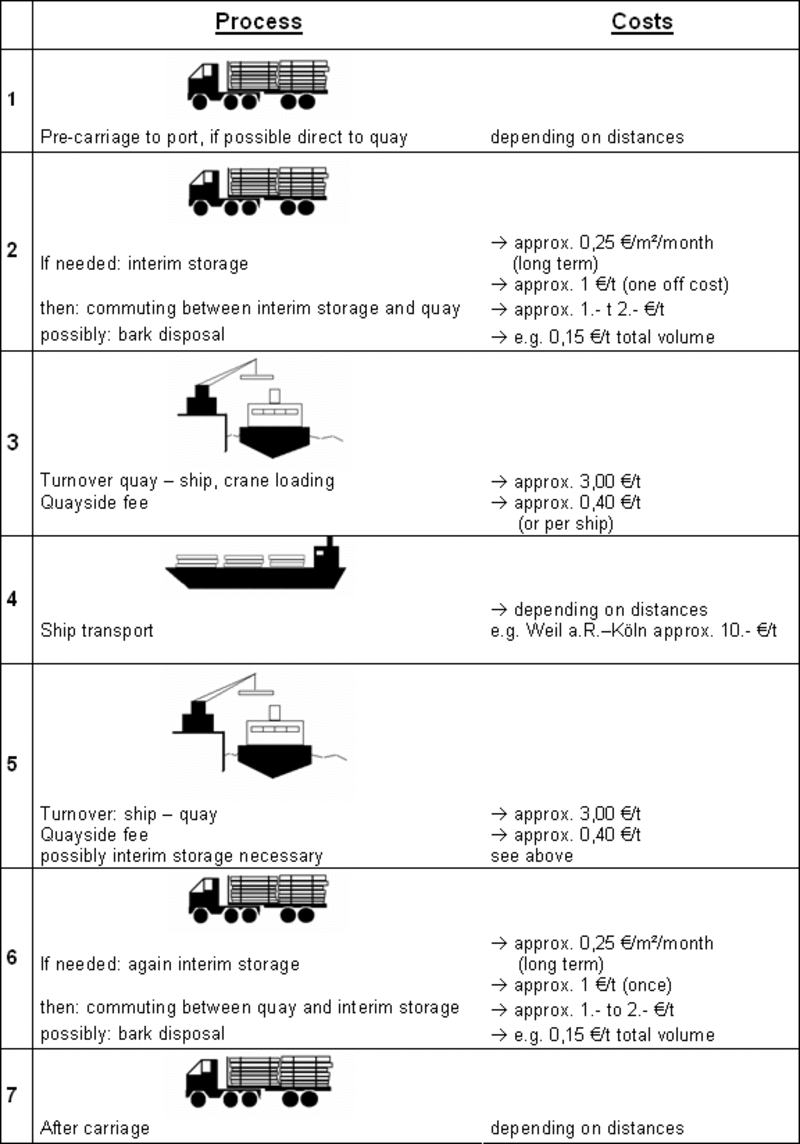 | | Process | Costs |
|---|---|---|
| 1 | Pre-carriage to port, if possible direct to quay | depending on distances |
| 2 | If needed: interim storage<br>then: commuting between interim storage and quay<br>possibly: bark disposal | → approx. 0,25 €/m²/month (long term)<br>→ approx. 1 €/t (one off cost)<br>→ approx. 1.- t 2.- €/t<br>→ e.g. 0,15 €/t total volume |
| 3 | Turnover quay – ship, crane loading<br>Quayside fee | → approx. 3,00 €/t<br>→ approx. 0,40 €/t (or per ship) |
| 4 | Ship transport | → depending on distances<br>e.g. Weil a.R.–Köln approx. 10.- €/t |
| 5 | Turnover: ship – quay<br>Quayside fee<br>possibly interim storage necessary | → approx. 3,00 €/t<br>→ approx. 0,40 €/t<br>see above |
| 6 | If needed: again interim storage<br>then: commuting between quay and interim storage<br>possibly: bark disposal | → approx. 0,25 €/m²/month (long term)<br>→ approx. 1 €/t (once)<br>→ approx. 1.- to 2.- €/t<br>→ e.g. 0,15 €/t total volume |
| 7 | After carriage | depending on distances |