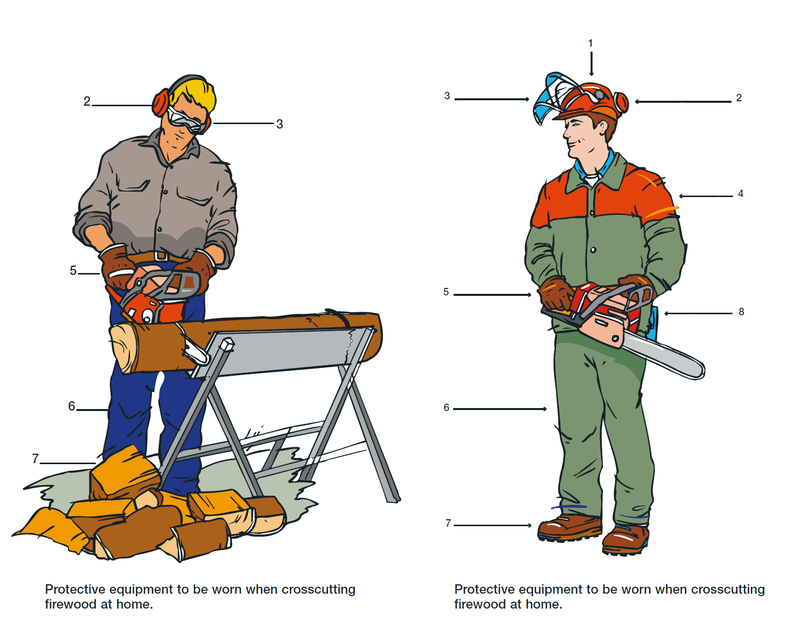 2
3
5
6
7

Protective equipment to be worn when crosscutting firewood at home.

1
3
2
4
5
8
6
7

Protective equipment to be worn when crosscutting firewood at home.