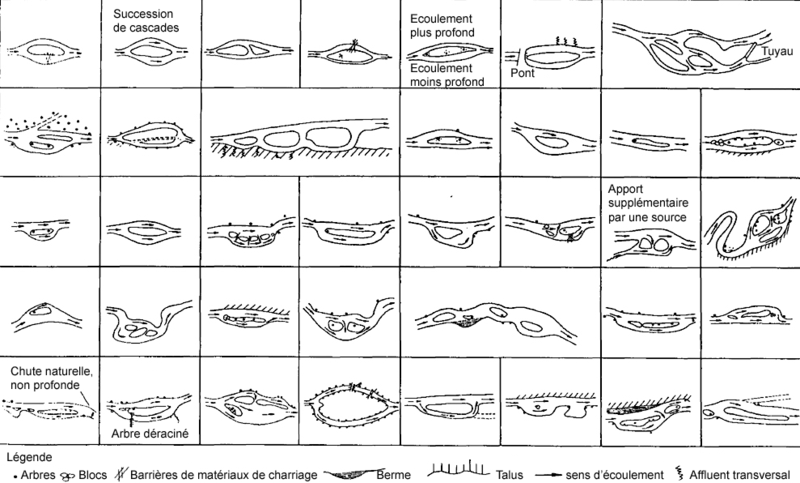 Succession de cascades

Ecoulement plus profond

Ecoulement moins profond

Pont

Tuyau

Apport supplémentaire par une source

Chute naturelle, non profonde

Arbre déraciné

Légende
Arbres  Blocs  Barrières de matériaux de charriage  Berme  Talus  sens d'écoulement  Affluent transversal